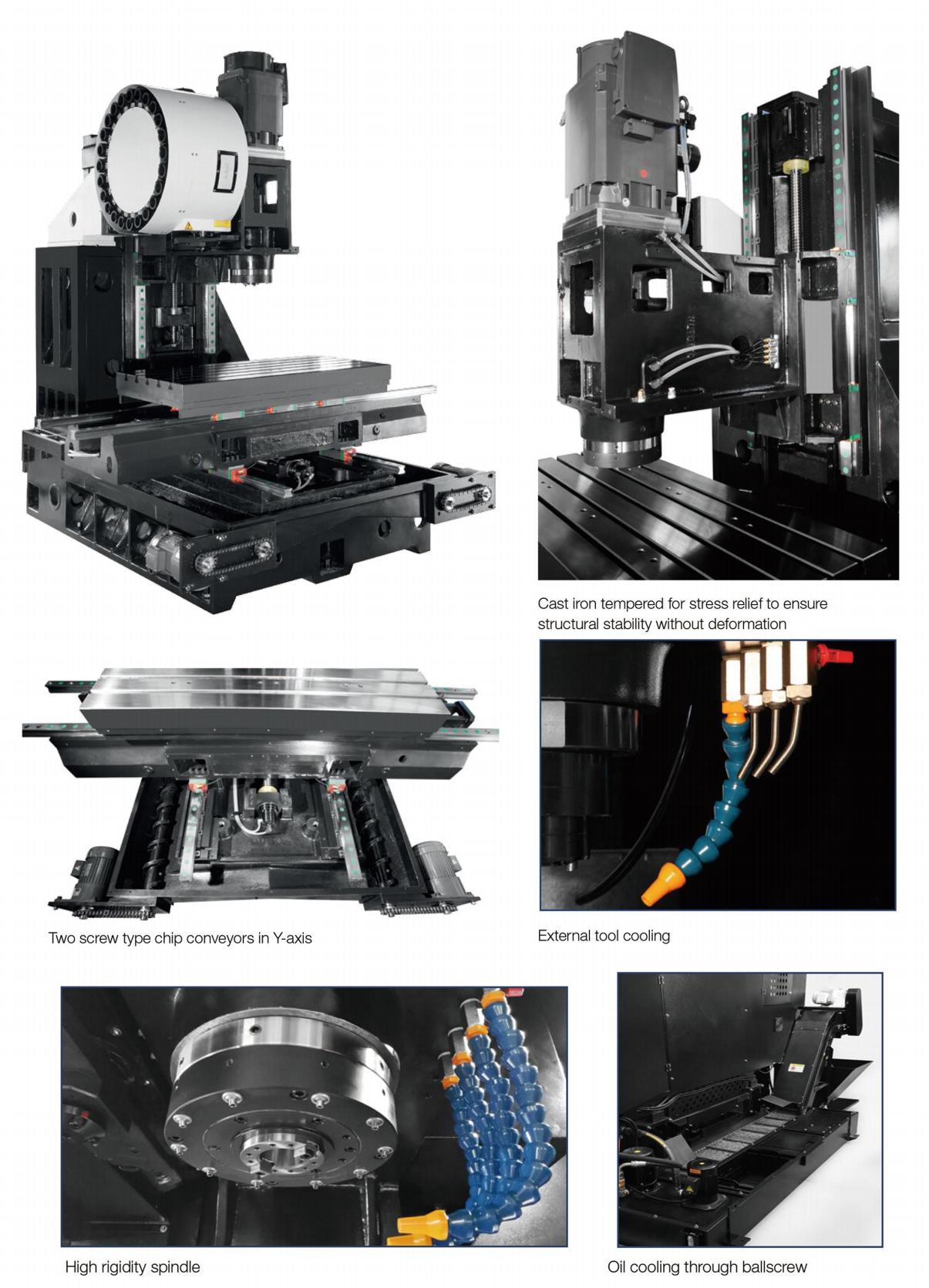 Cast iron tempered for stress relief to ensure structural stability without deformation

Two screw type chip conveyors in Y-axis

External tool cooling

High rigidity spindle

Oil cooling through ballscrew